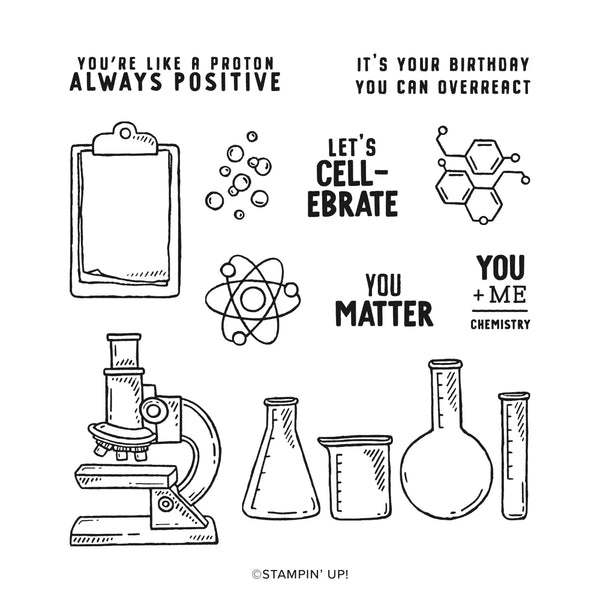 YOU'RE LIKE A PROTON
ALWAYS POSITIVE

IT'S YOUR BIRTHDAY
YOU CAN OVERREACT

LET'S
CELL-
EBRATE

YOU
MATTER

YOU
+ ME
CHEMISTRY

©STAMPIN' UP!